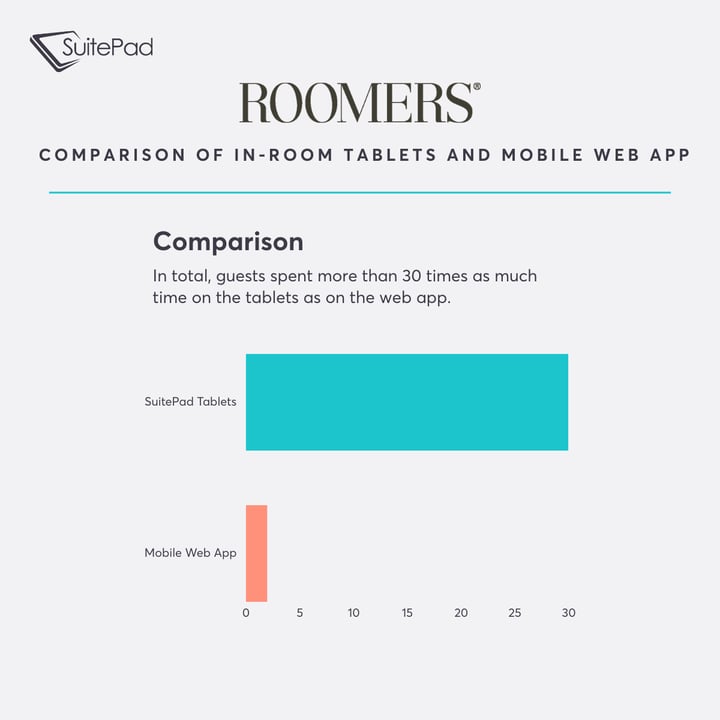 SuitePad

ROOMERS®

COMPARISON OF IN-ROOM TABLETS AND MOBILE WEB APP

Comparison

In total, guests spent more than 30 times as much time on the tablets as on the web app.

SuitePad Tablets

Mobile Web App

0 5 10 15 20 25 30