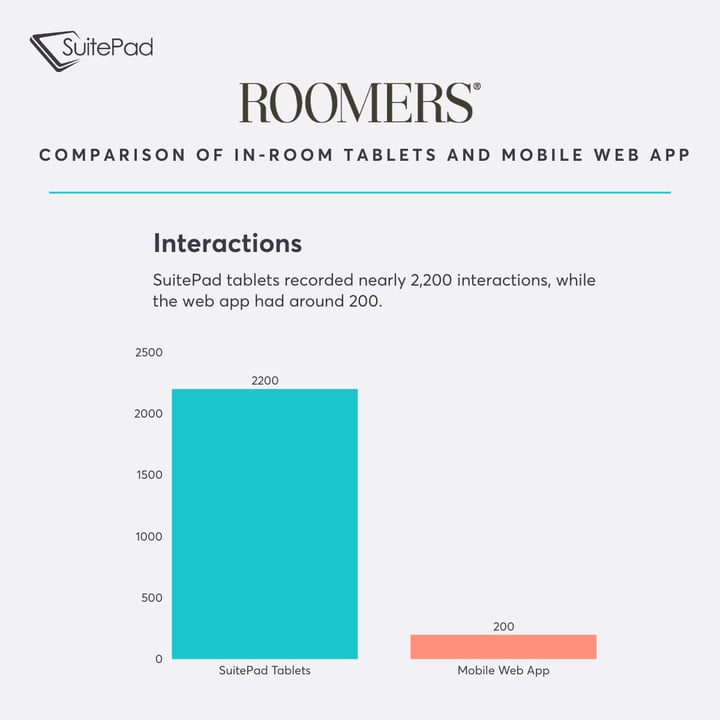 SuitePad

ROOMERS®

COMPARISON OF IN-ROOM TABLETS AND MOBILE WEB APP

Interactions

SuitePad tablets recorded nearly 2,200 interactions, while the web app had around 200.

2500
2000
1500
1000
500
0

2200
200

SuitePad Tablets
Mobile Web App