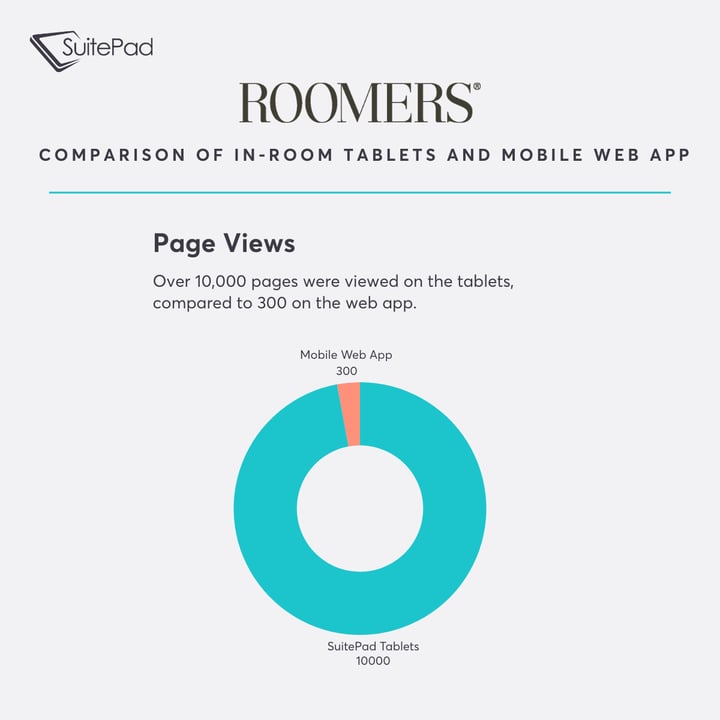 SuitePad

ROOMERS®

COMPARISON OF IN-ROOM TABLETS AND MOBILE WEB APP

Page Views

Over 10,000 pages were viewed on the tablets, compared to 300 on the web app.

Mobile Web App
300

SuitePad Tablets
10000