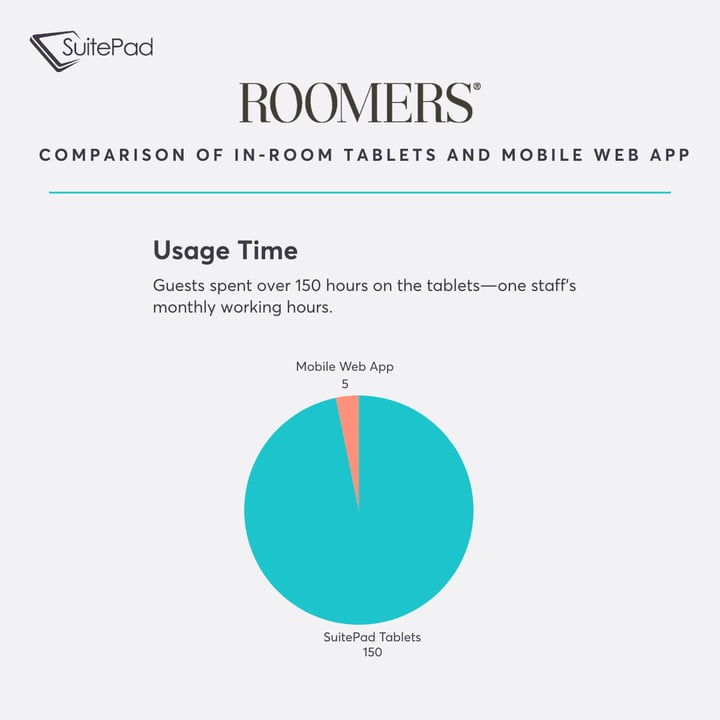 SuitePad

ROOMERS®

COMPARISON OF IN-ROOM TABLETS AND MOBILE WEB APP

Usage Time

Guests spent over 150 hours on the tablets—one staff's monthly working hours.

Mobile Web App
5

SuitePad Tablets
150